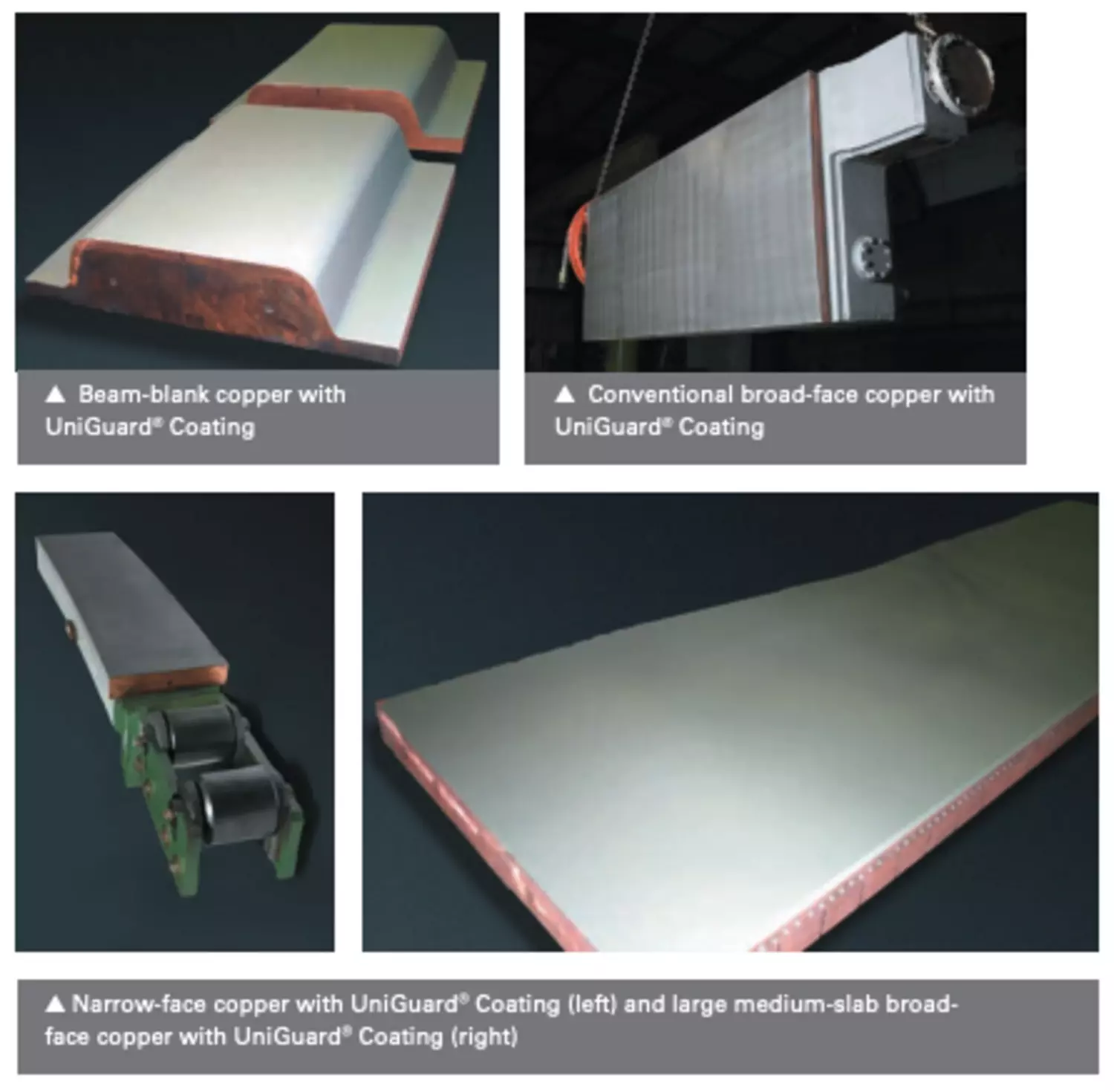 ▲ Beam-blank copper with UniGuard® Coating

▲ Conventional broad-face copper with UniGuard® Coating

▲ Narrow-face copper with UniGuard® Coating (left) and large medium-slab broad-face copper with UniGuard® Coating (right)