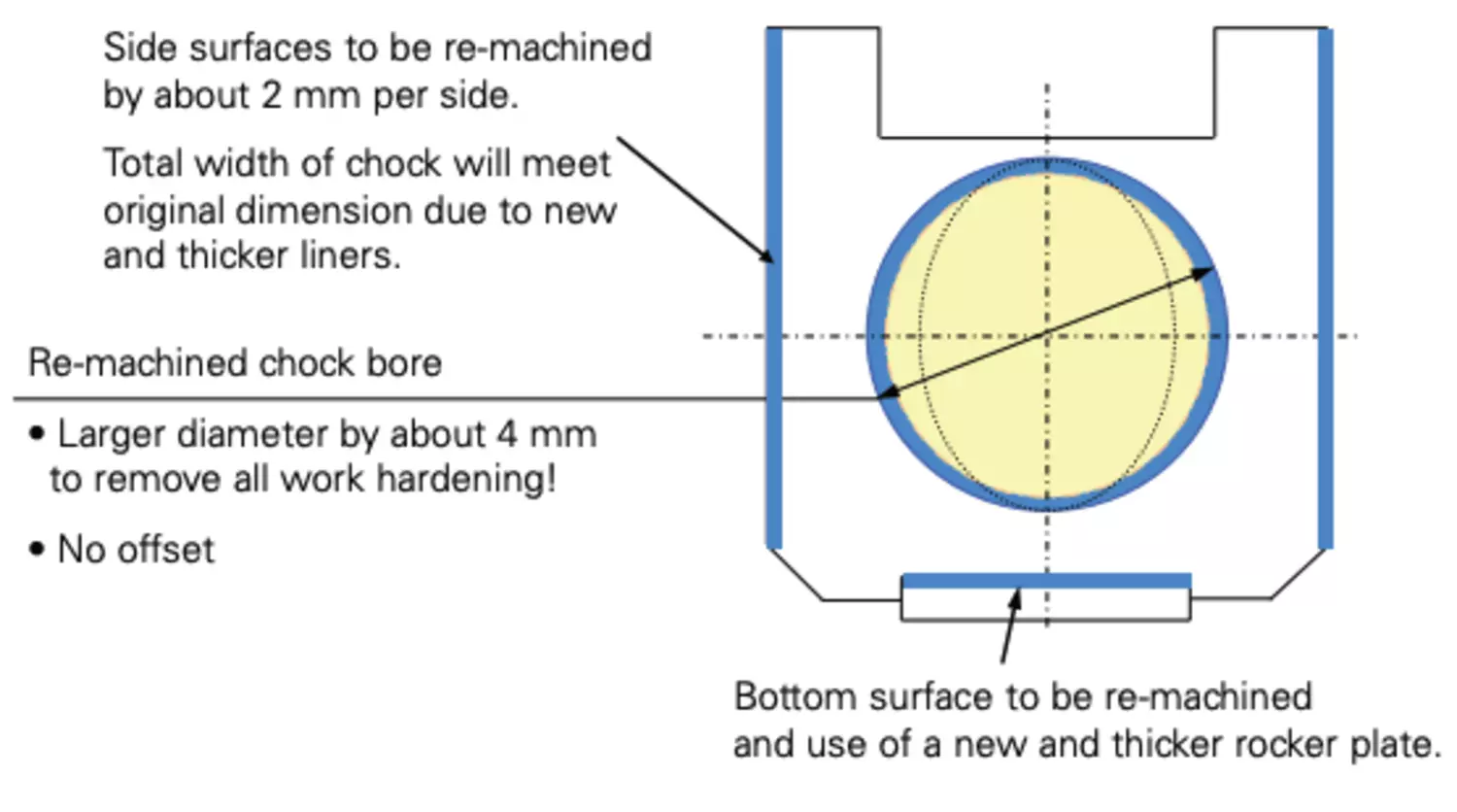 Side surfaces to be re-machined by about 2 mm per side.

Total width of chock will meet original dimension due to new and thicker liners.

Re-machined chock bore

• Larger diameter by about 4 mm to remove all work hardening!

• No offset

Bottom surface to be re-machined and use of a new and thicker rocker plate.